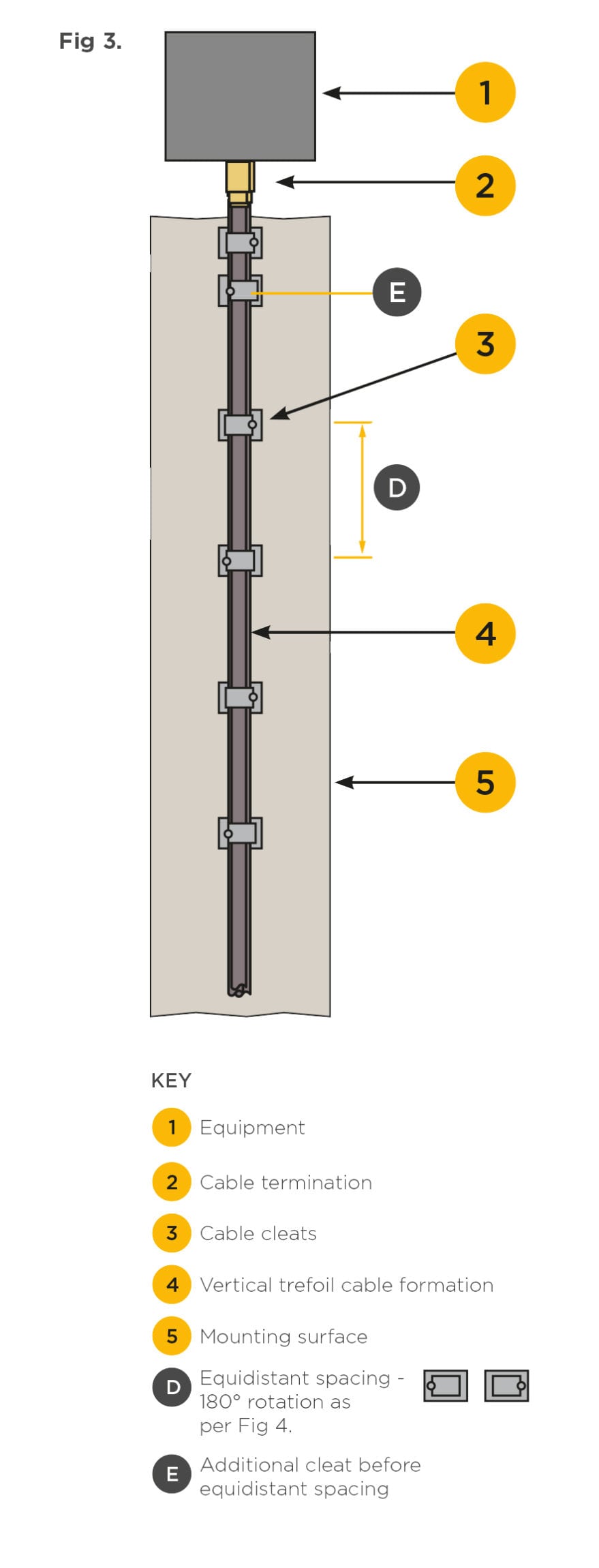 Fig 3.

1

2

E

3

D

4

5

KEY

1 Equipment

2 Cable termination

3 Cable cleats

4 Vertical trefoil cable formation

5 Mounting surface

D Equidistant spacing - 180° rotation as per Fig 4.

E Additional cleat before equidistant spacing