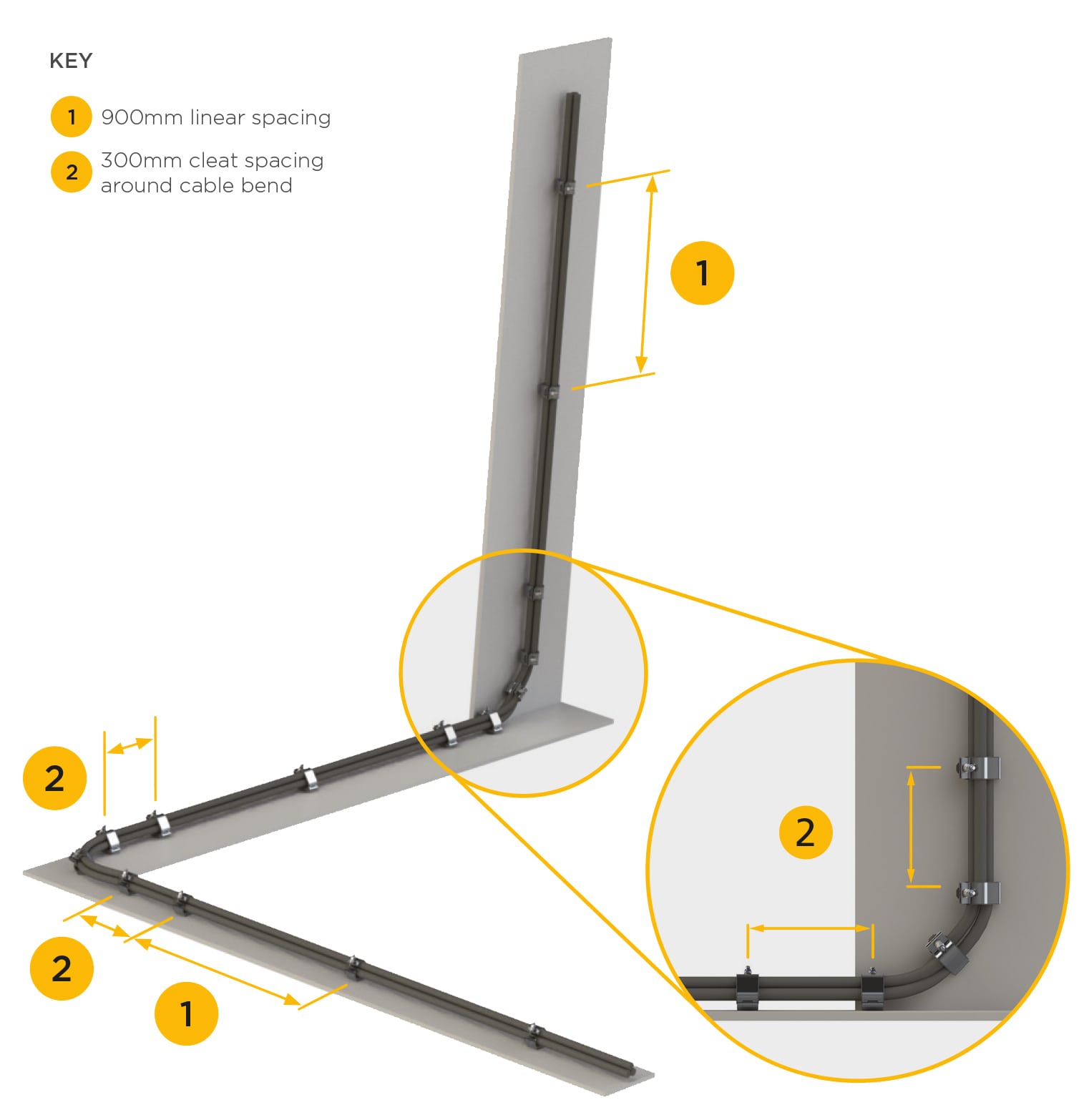 KEY

1 900mm linear spacing

2 300mm cleat spacing around cable bend

1

2

2

1

2